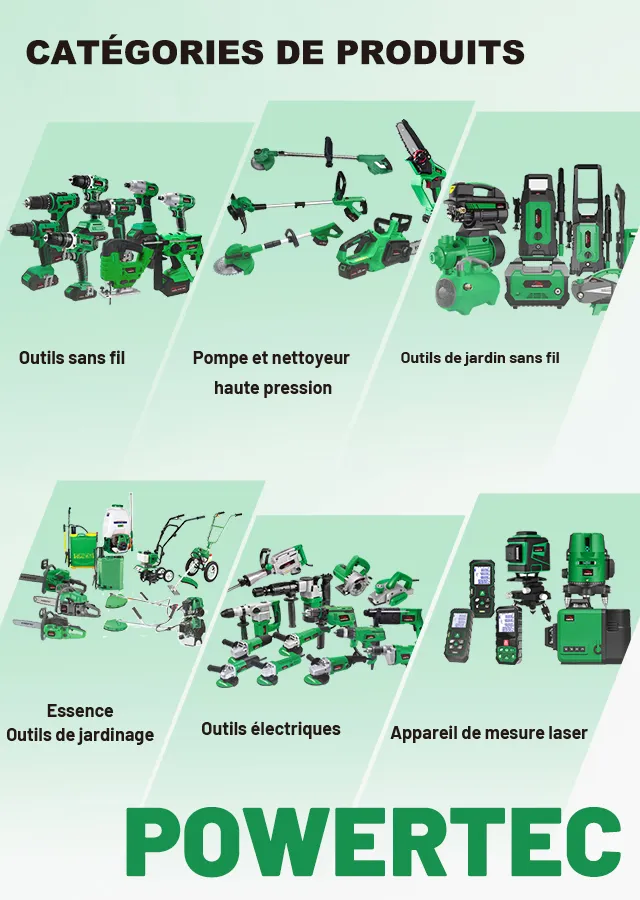 CATÉGORIES DE PRODUITS

Outils sans fil

Pompe et nettoyeur haute pression

Outils de jardin sans fil

Essence
Outils de jardinage

Outils électriques

Appareil de mesure laser

POWERTEC